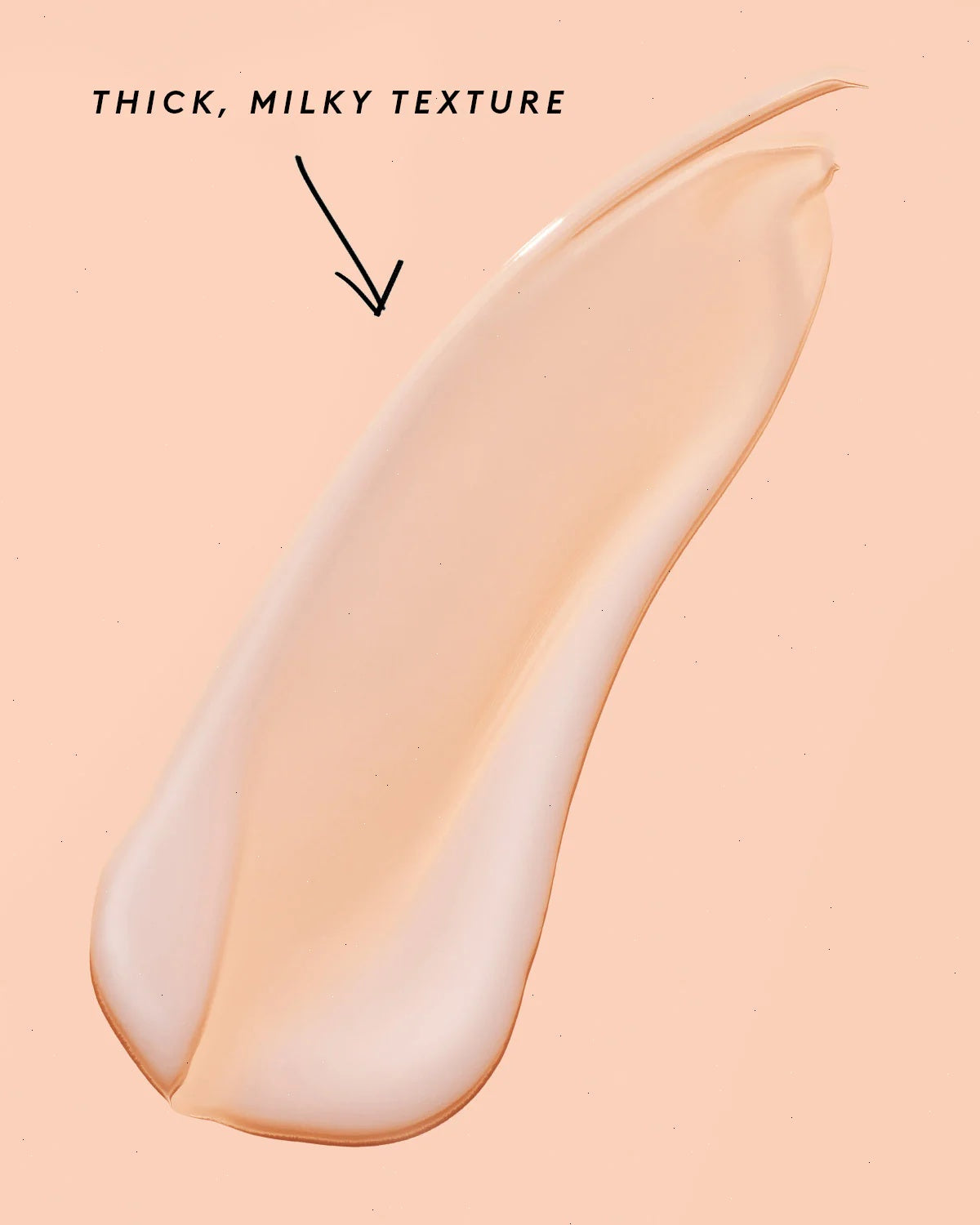 THICK, MILKY TEXTURE