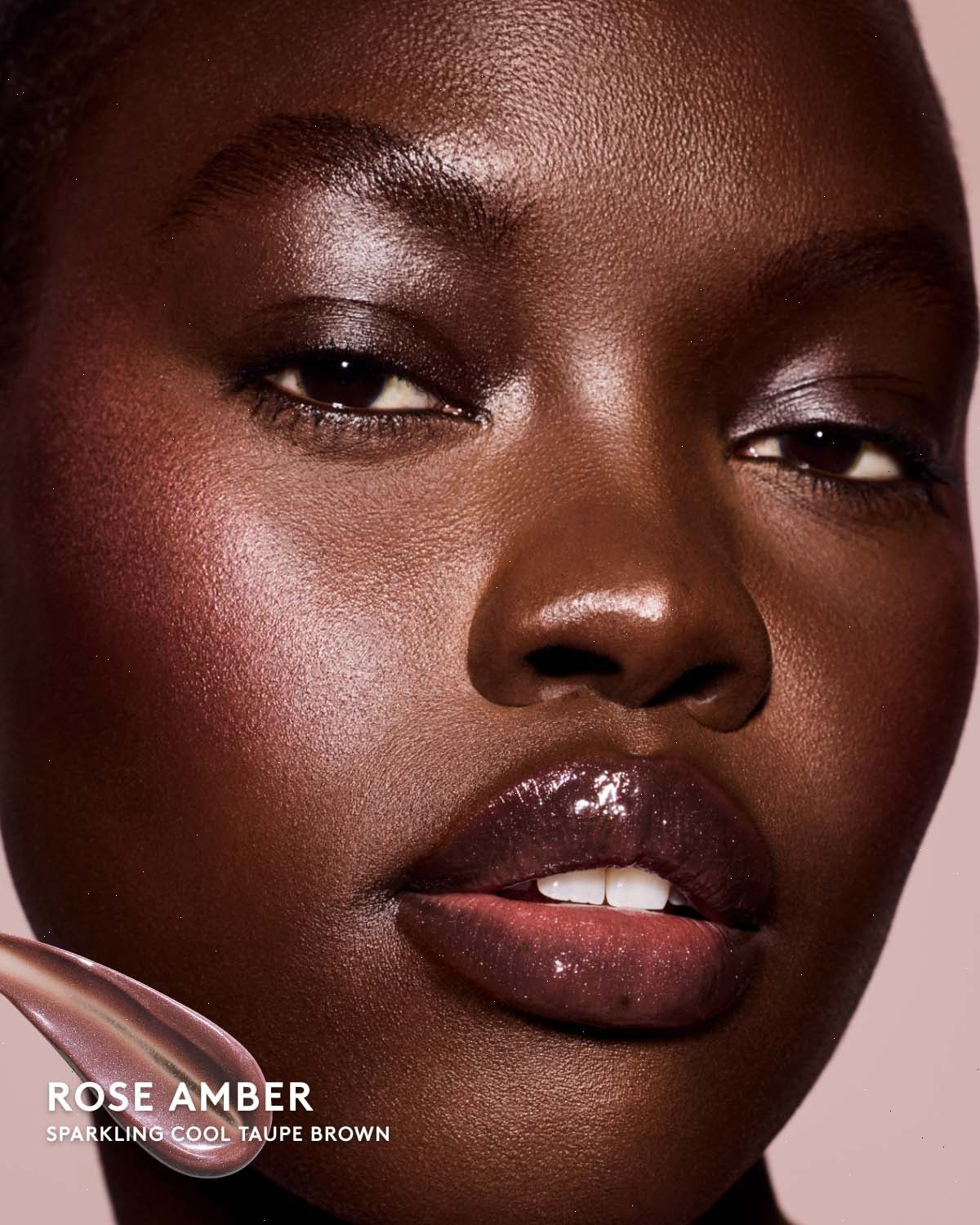 ROSE AMBER
SPARKLING COOL TAUPE BROWN