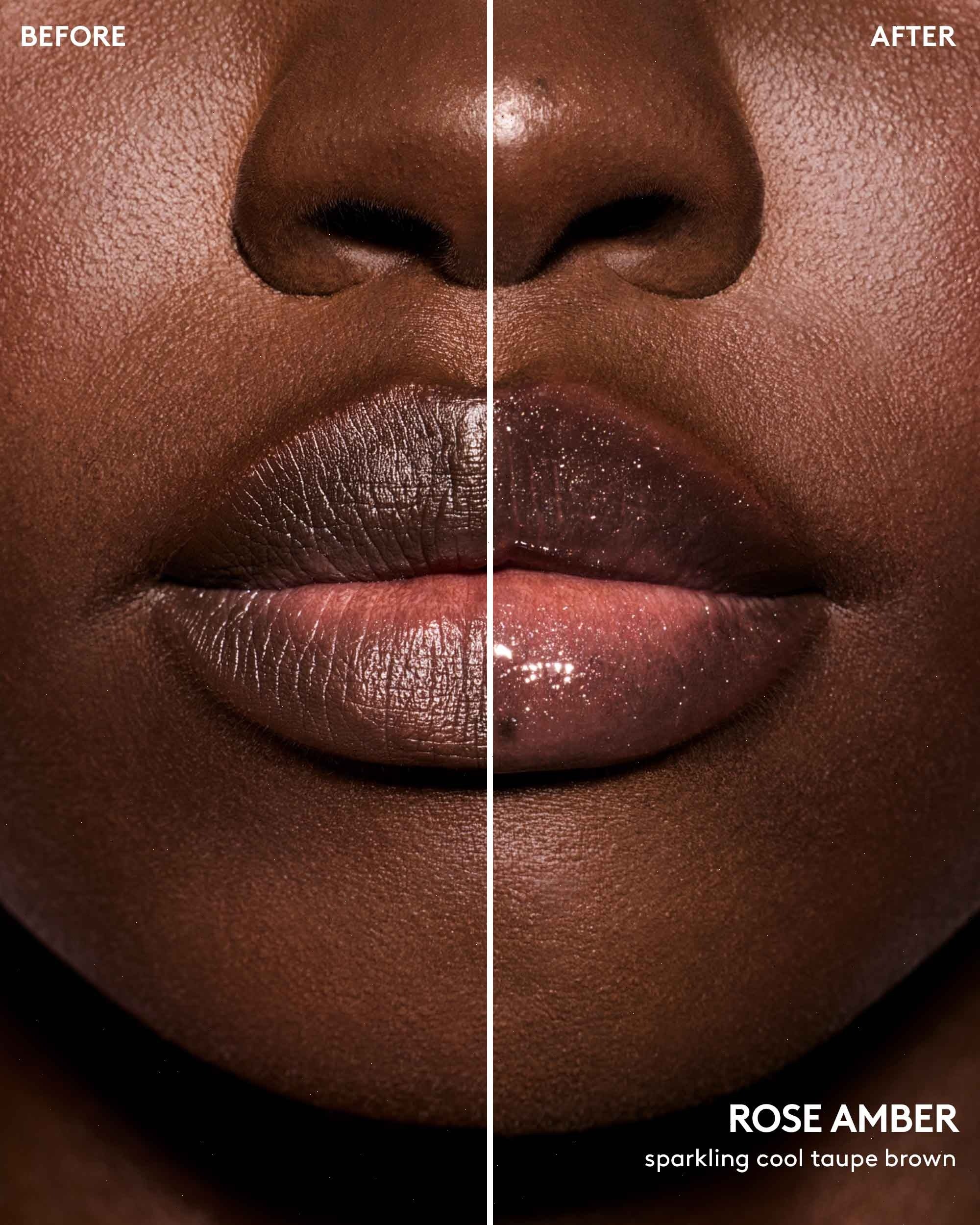 BEFORE

AFTER

ROSE AMBER
sparkling cool taupe brown