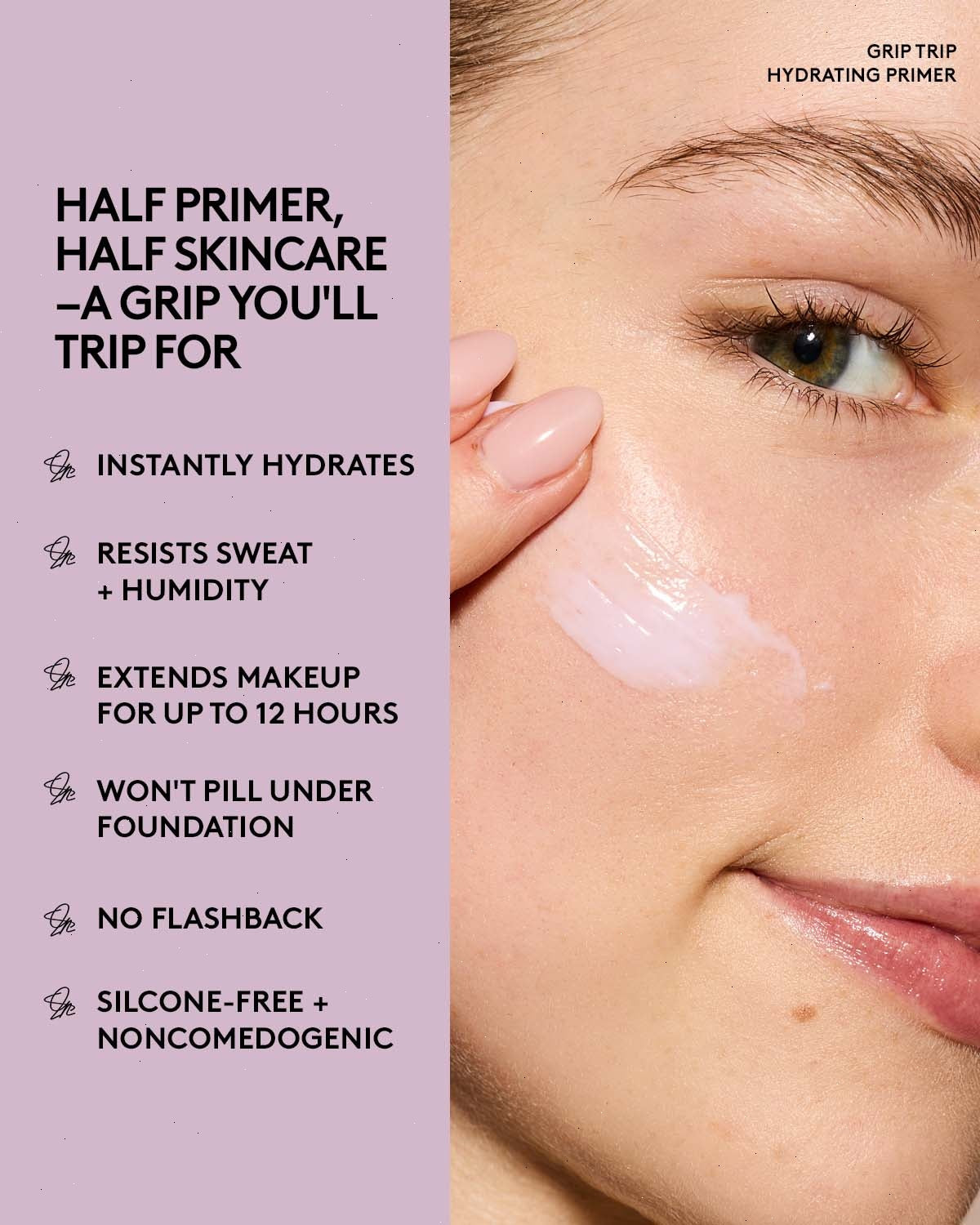 GRIP TRIP
HYDRATING PRIMER

HALF PRIMER, HALF SKINCARE –A GRIP YOU'LL TRIP FOR

INSTANTLY HYDRATES

RESISTS SWEAT + HUMIDITY

EXTENDS MAKEUP FOR UP TO 12 HOURS

WON'T PILL UNDER FOUNDATION

NO FLASHBACK

SILCONE-FREE + NONCOMEDOGENIC