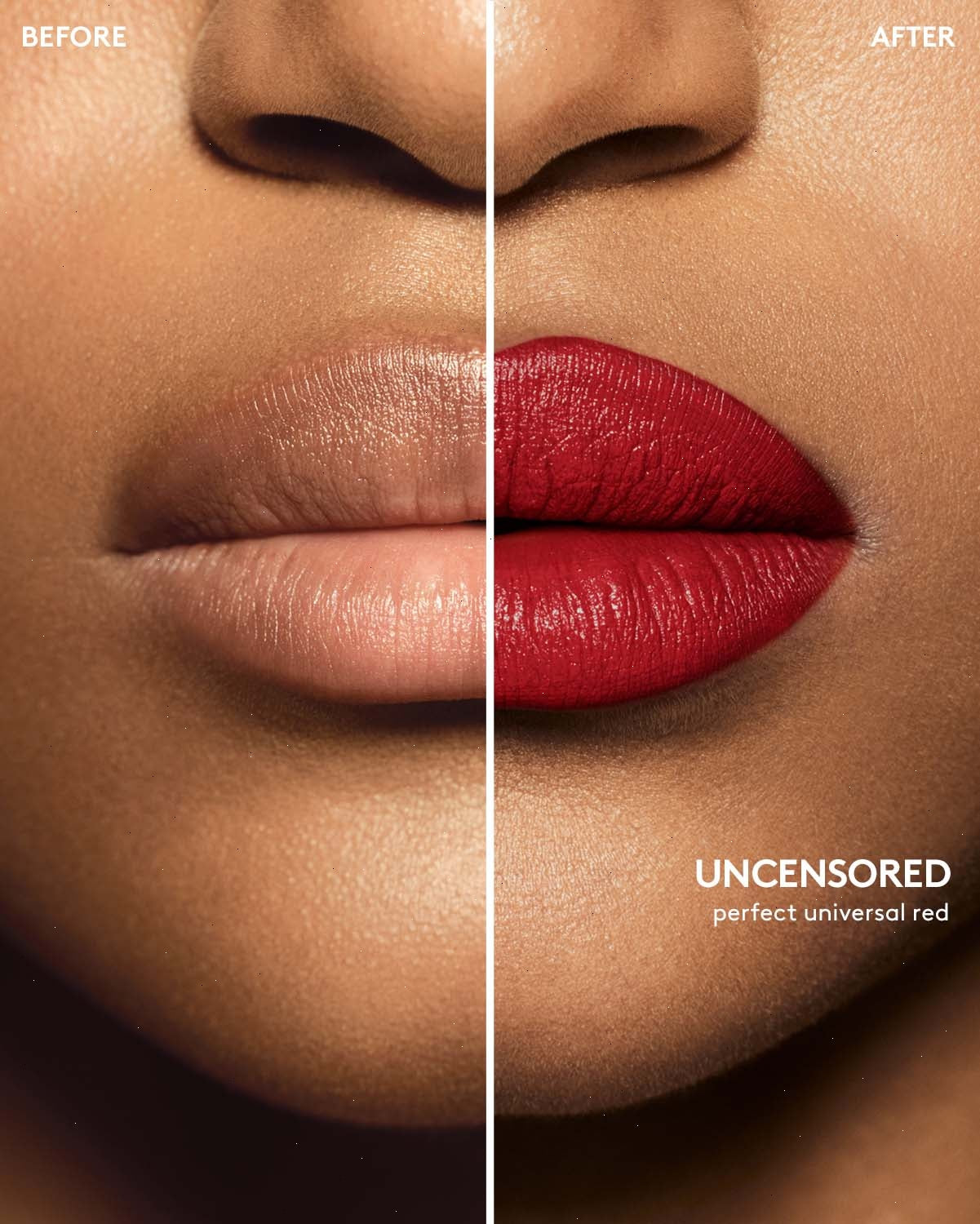 BEFORE

AFTER

UNCENSORED
perfect universal red