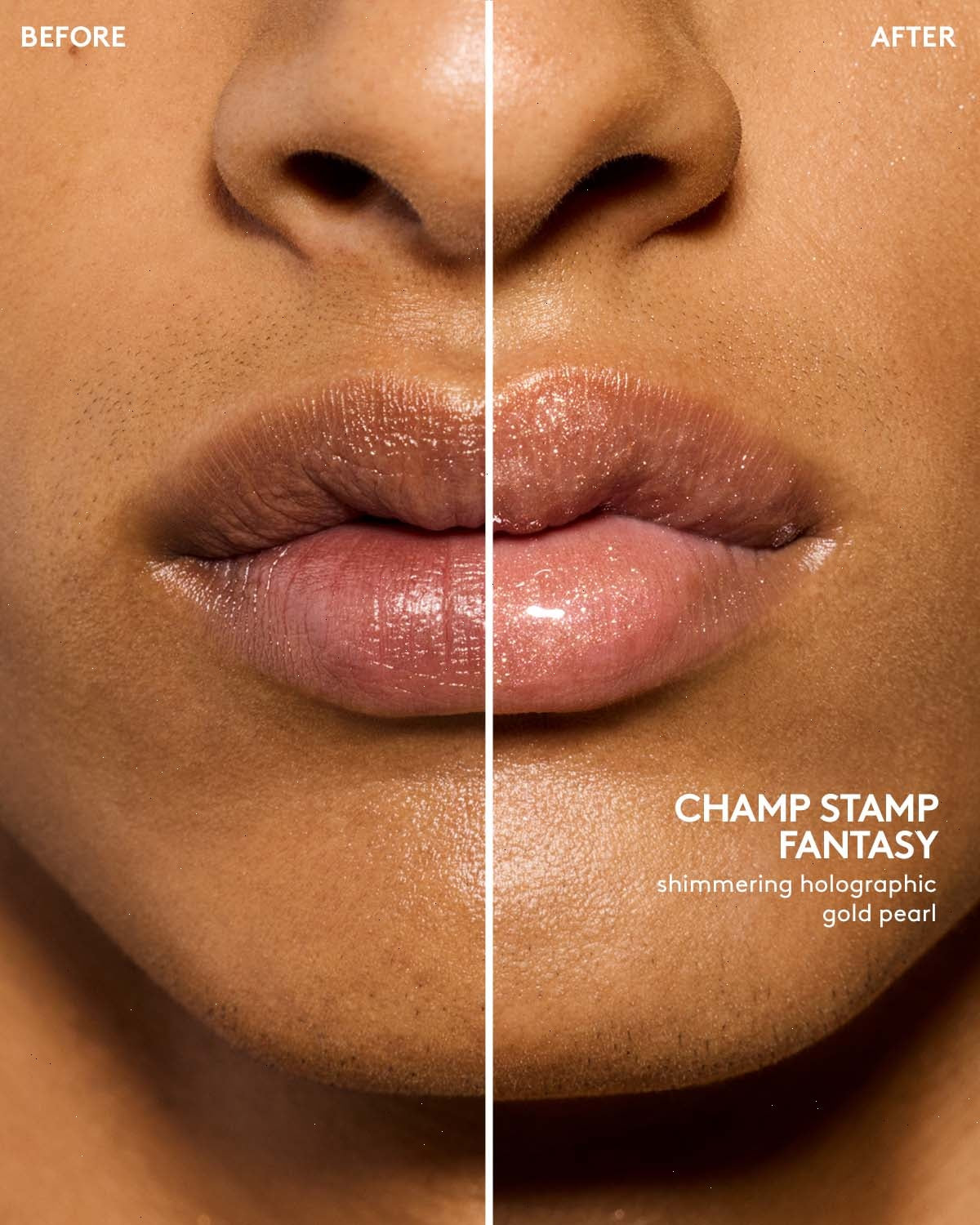 BEFORE

AFTER

CHAMP STAMP FANTASY

shimmering holographic gold pearl