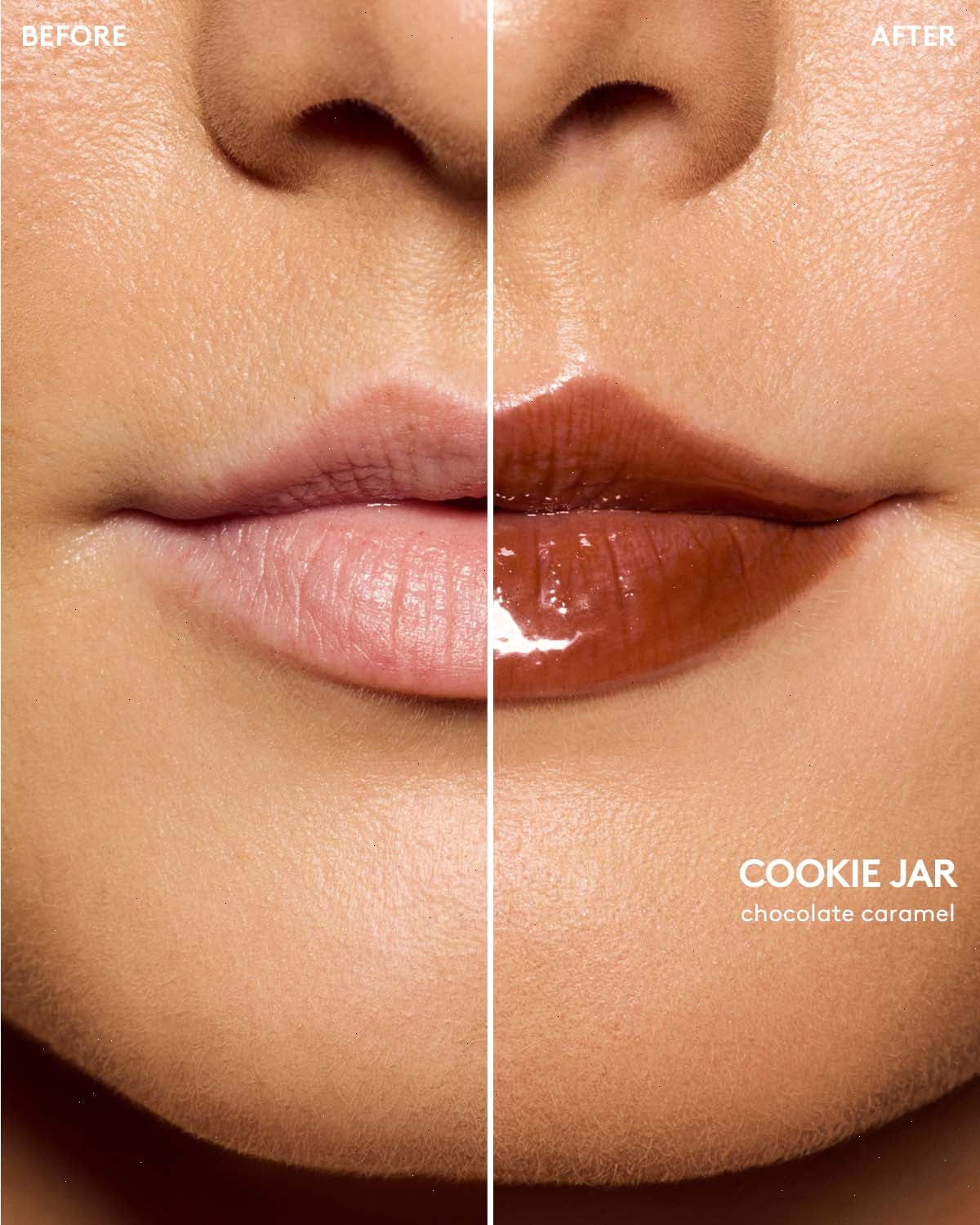 BEFORE

AFTER

COOKIE JAR
chocolate caramel