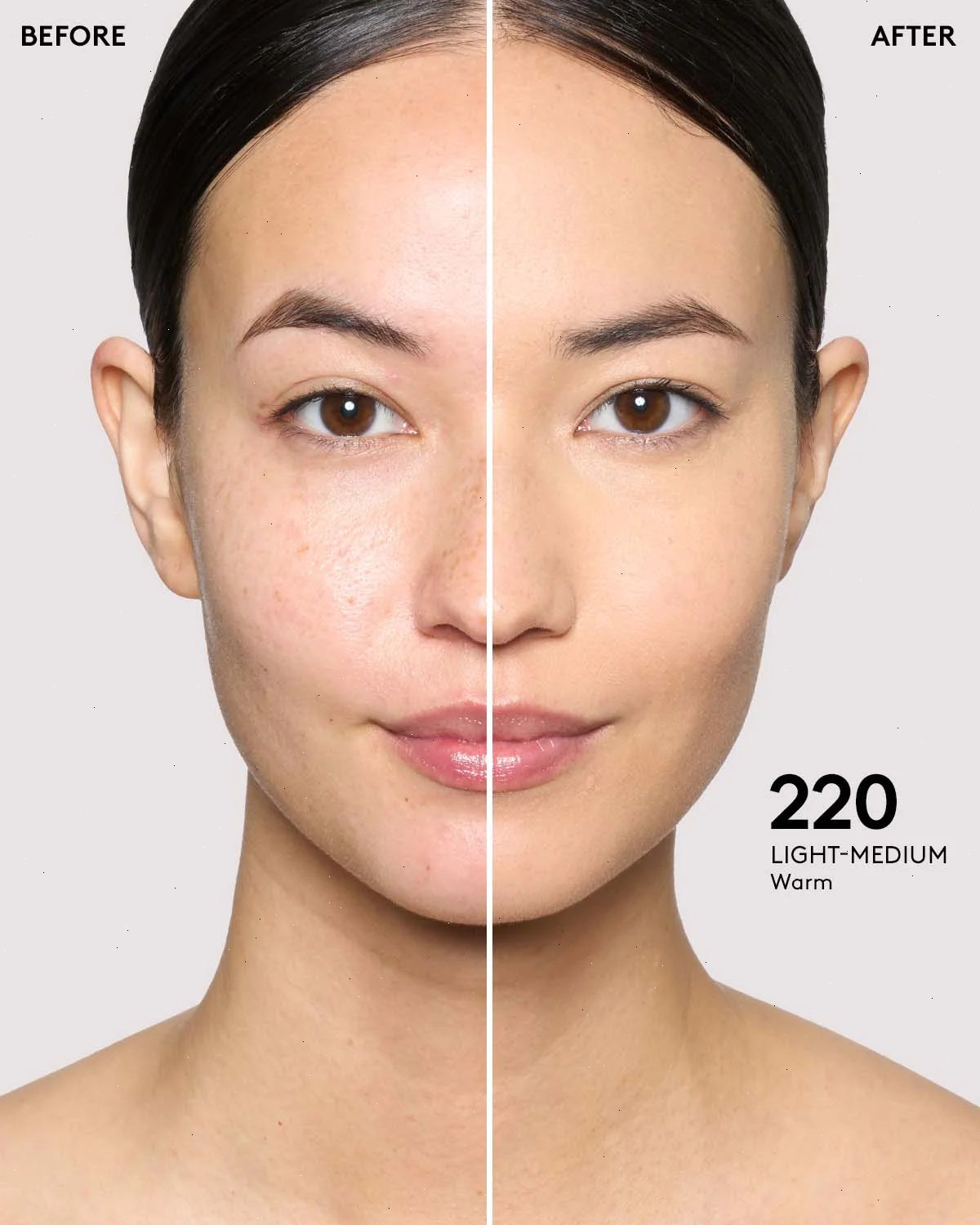 BEFORE

AFTER

220
LIGHT-MEDIUM
Warm