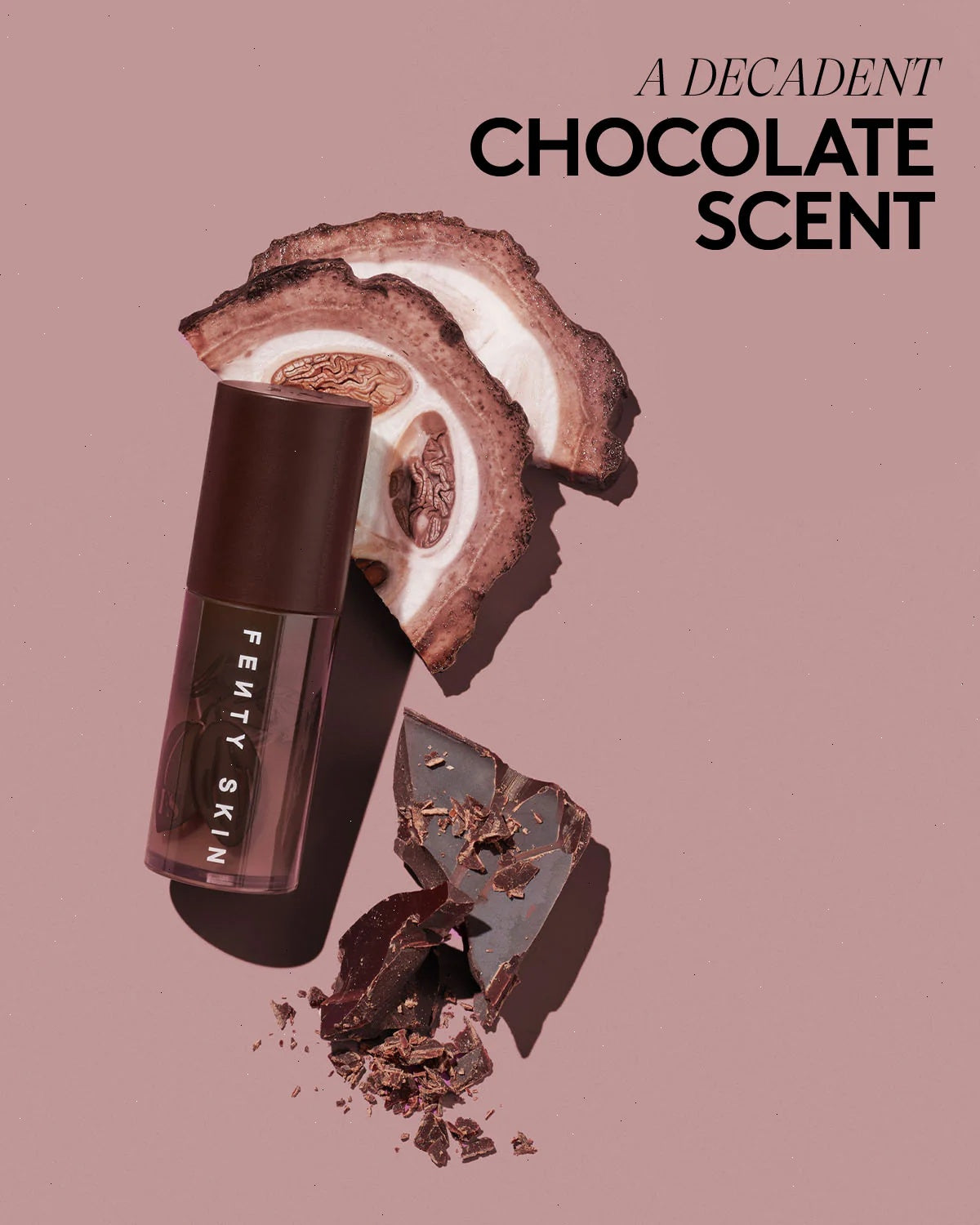 A DECADENT
CHOCOLATE SCENT

FENTY SKIN