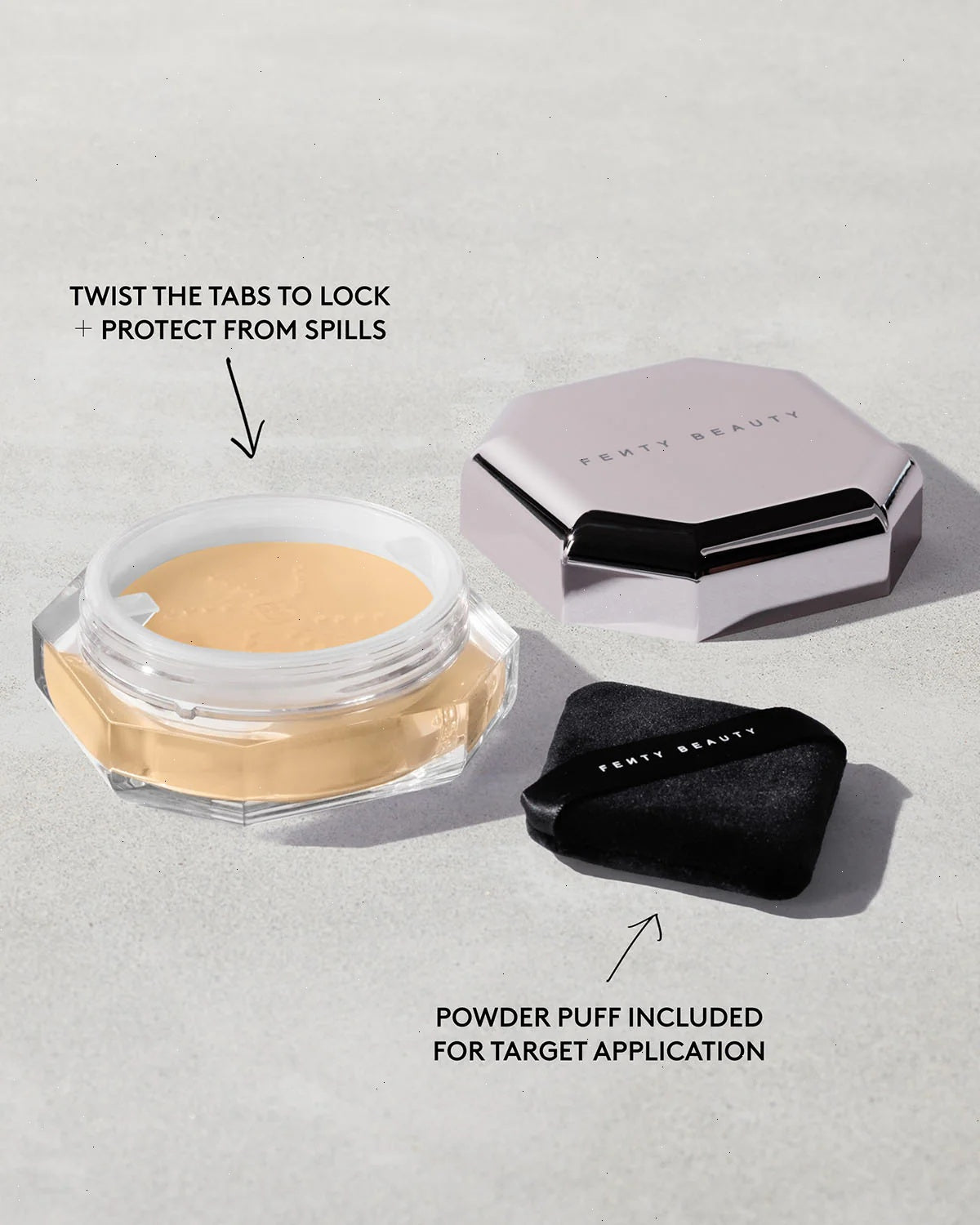 TWIST THE TABS TO LOCK + PROTECT FROM SPILLS

FENTY BEAUTY

FENTY BEAUTY

POWDER PUFF INCLUDED FOR TARGET APPLICATION