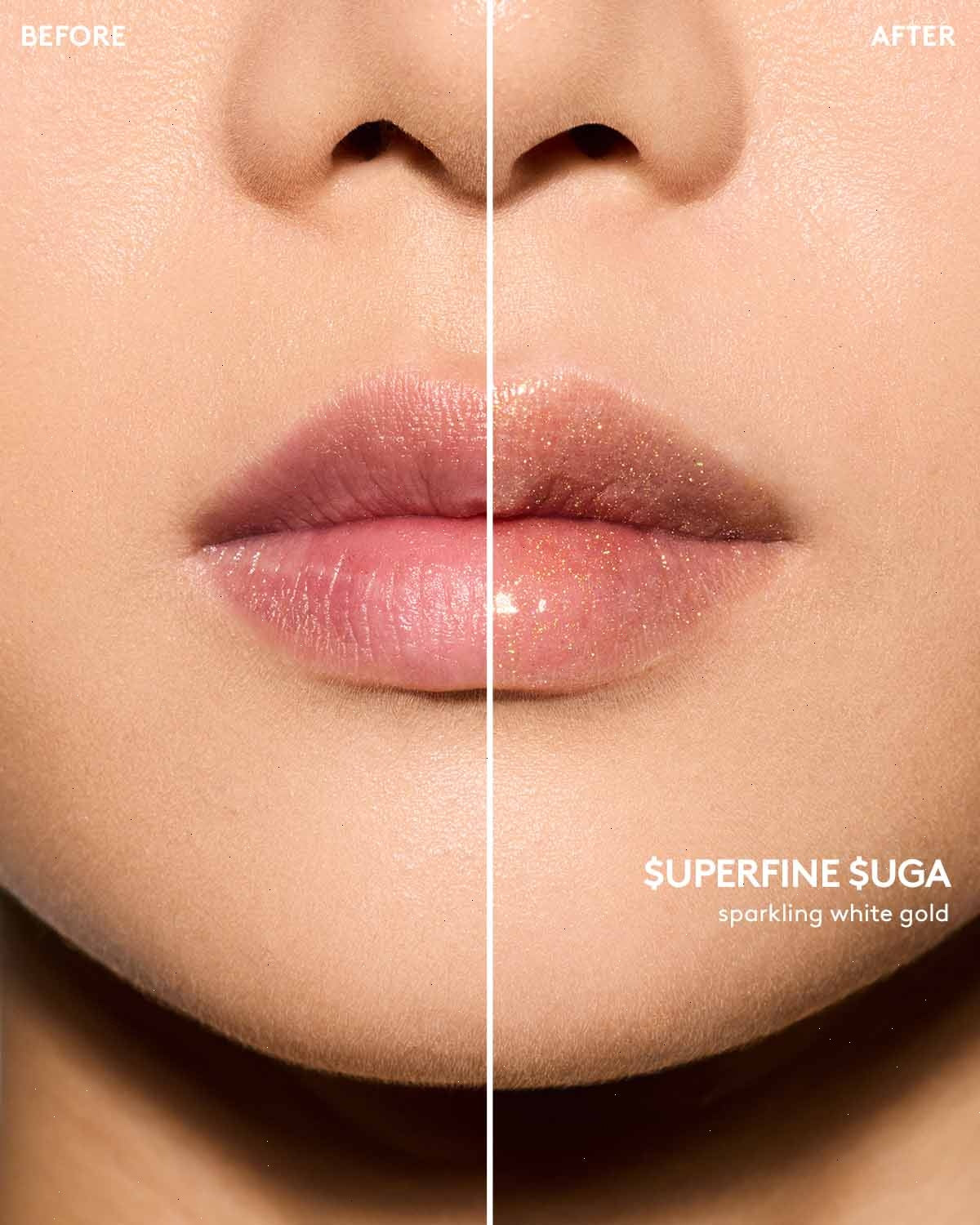 BEFORE

AFTER

$UPERFINE $UGA
sparkling white gold